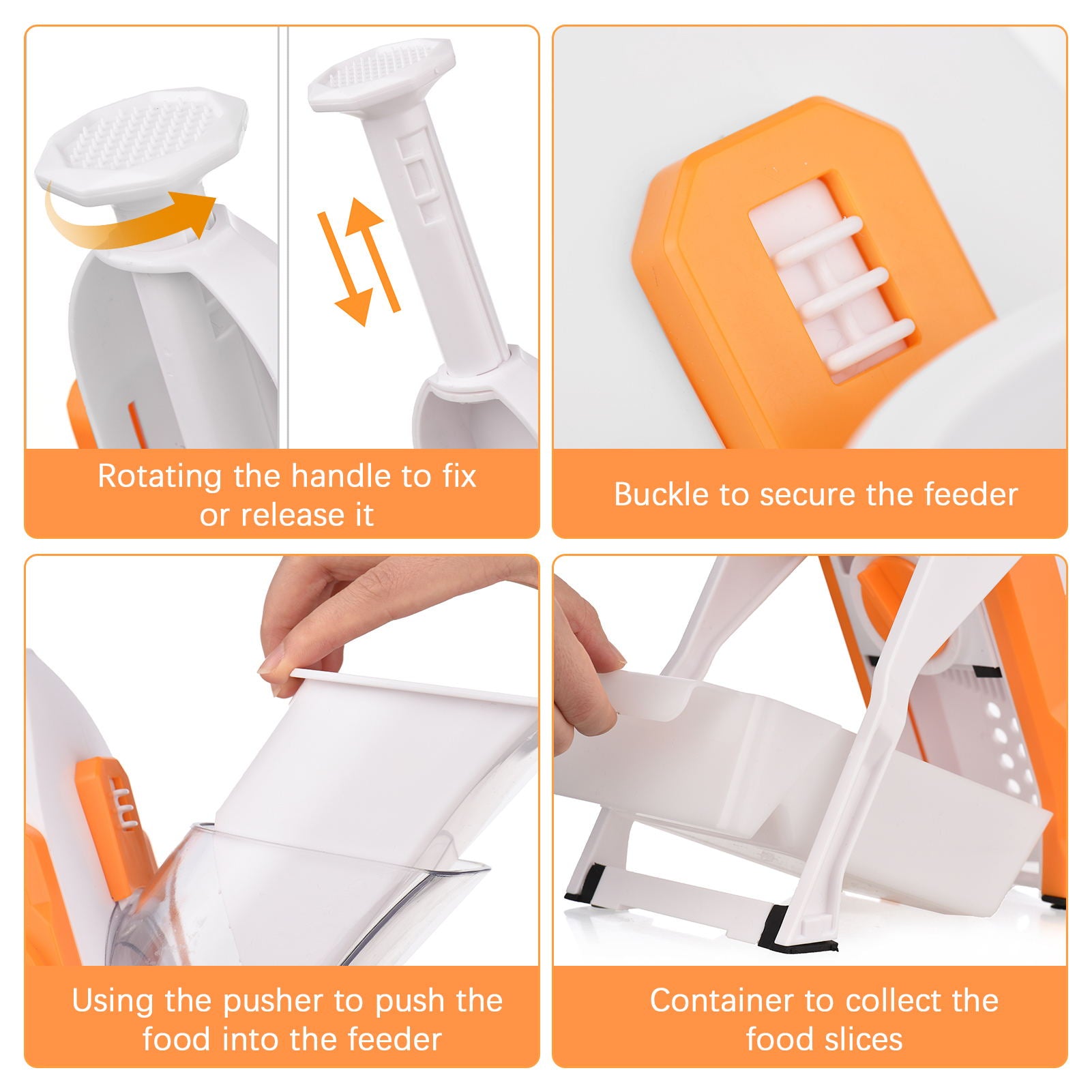 Rotating the handle to fix or release it

Buckle to secure the feeder

Using the pusher to push the food into the feeder

Container to collect the food slices